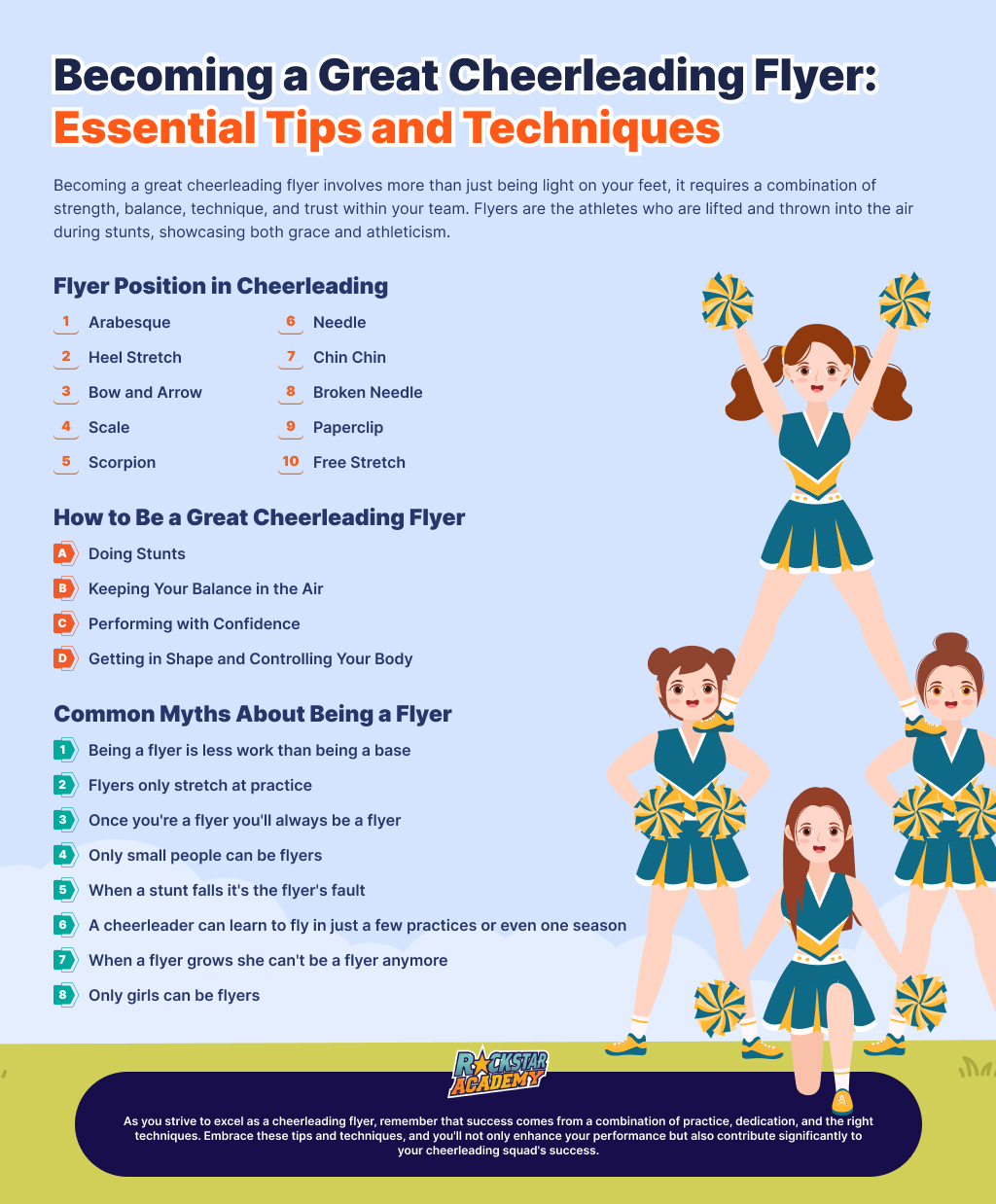 Becoming a Great Cheerleading Flyer: Essential Tips and Techniques

Becoming a great cheerleading flyer involves more than just being light on your feet, it requires a combination of strength, balance, technique, and trust within your team. Flyers are the athletes who are lifted and thrown into the air during stunts, showcasing both grace and athleticism.

Flyer Position in Cheerleading

1 Arabesque
2 Heel Stretch
3 Bow and Arrow
4 Scale
5 Scorpion

6 Needle
7 Chin Chin
8 Broken Needle
9 Paperclip
10 Free Stretch

How to Be a Great Cheerleading Flyer

A Doing Stunts
B Keeping Your Balance in the Air
C Performing with Confidence
D Getting in Shape and Controlling Your Body

Common Myths About Being a Flyer

1 Being a flyer is less work than being a base
2 Flyers only stretch at practice
3 Once you're a flyer you'll always be a flyer
4 Only small people can be flyers
5 When a stunt falls it's the flyer's fault
6 A cheerleader can learn to fly in just a few practices or even one season
7 When a flyer grows she can't be a flyer anymore
8 Only girls can be flyers

ROCKSTAR ACADEMY

As you strive to excel as a cheerleading flyer, remember that success comes from a combination of practice, dedication, and the right techniques. Embrace these tips and techniques, and you'll not only enhance your performance but also contribute significantly to your cheerleading squad's success.