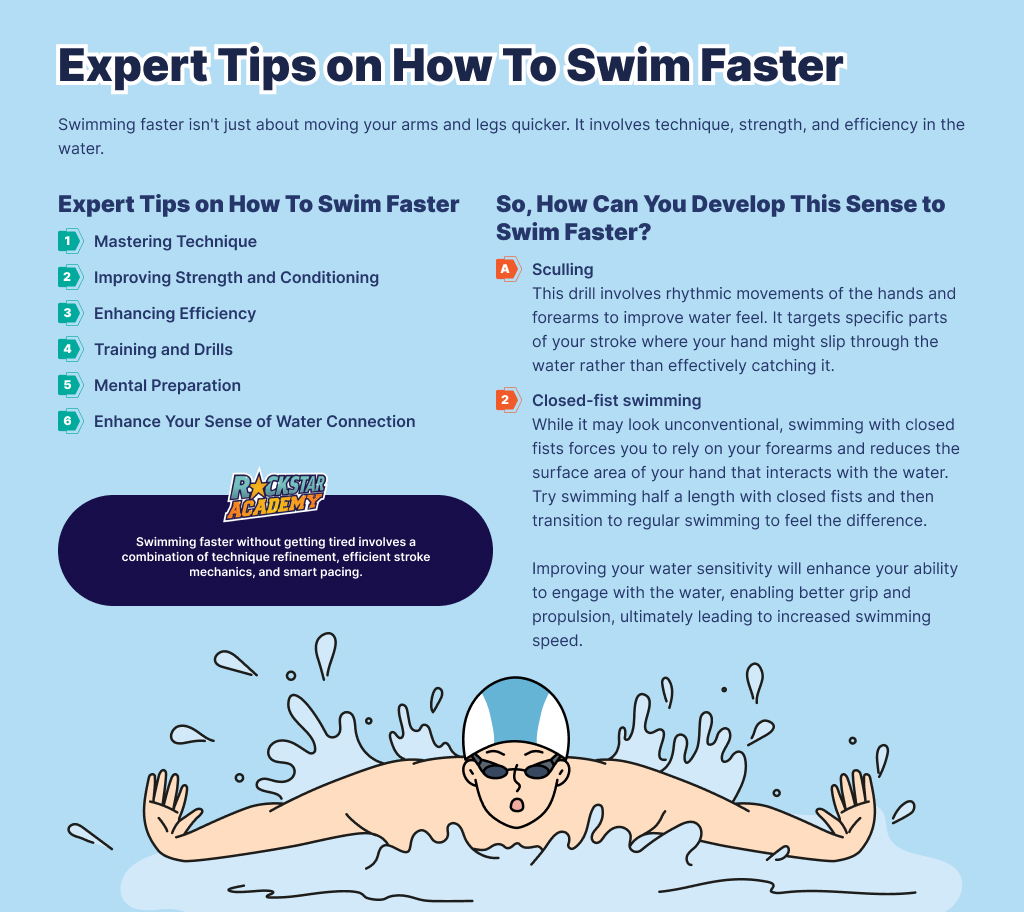 Expert Tips on How To Swim Faster

Swimming faster isn't just about moving your arms and legs quicker. It involves technique, strength, and efficiency in the water.

Expert Tips on How To Swim Faster

1 Mastering Technique
2 Improving Strength and Conditioning
3 Enhancing Efficiency
4 Training and Drills
5 Mental Preparation
6 Enhance Your Sense of Water Connection

ROCKSTAR ACADEMY

Swimming faster without getting tired involves a combination of technique refinement, efficient stroke mechanics, and smart pacing.

So, How Can You Develop This Sense to Swim Faster?

A Sculling
This drill involves rhythmic movements of the hands and forearms to improve water feel. It targets specific parts of your stroke where your hand might slip through the water rather than effectively catching it.

2 Closed-fist swimming
While it may look unconventional, swimming with closed fists forces you to rely on your forearms and reduces the surface area of your hand that interacts with the water. Try swimming half a length with closed fists and then transition to regular swimming to feel the difference.

Improving your water sensitivity will enhance your ability to engage with the water, enabling better grip and propulsion, ultimately leading to increased swimming speed.